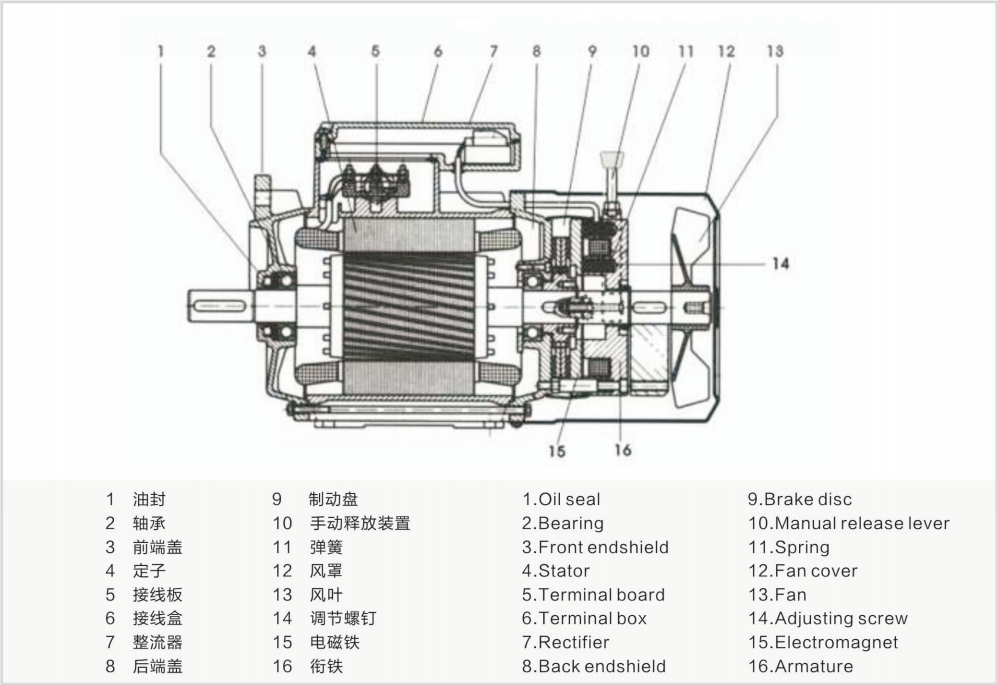 1 2 3 4 5 6 7 8 9 10 11 12 13

14

15 16

1 油封
2 轴承
3 前端盖
4 定子
5 接线板
6 接线盒
7 整流器
8 后端盖

9 制动盘
10 手动释放装置
11 弹簧
12 风罩
13 风叶
14 调节螺钉
15 电磁铁
16 衔铁

1.Oil seal
2.Bearing
3.Front endshield
4.Stator
5.Terminal board
6.Terminal box
7.Rectifier
8.Back endshield

9.Brake disc
10.Manual release lever
11.Spring
12.Fan cover
13.Fan
14.Adjusting screw
15.Electromagnet
16.Armature